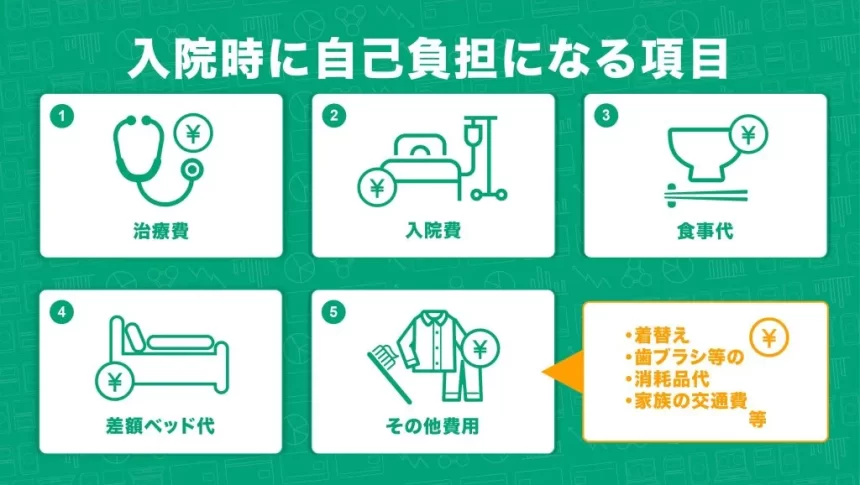 入院時に自己負担になる項目

1
¥
治療費

2
¥
入院費

3
¥
食事代

4
¥
差額ベッド代

5
¥
その他費用

・着替え
・歯ブラシ等の
・消耗品代
・家族の交通費
等
¥