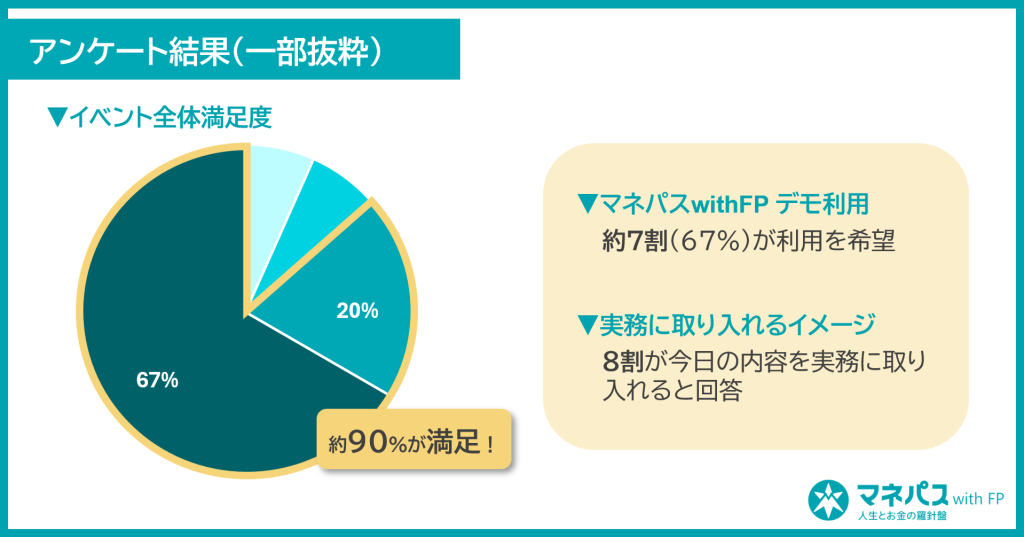 アンケート結果（一部抜粋）

▼イベント全体満足度

20%

67%

約90%が満足！

▼マネパスwithFP デモ利用
約7割（67%）が利用を希望

▼実務に取り入れるイメージ
8割が今日の内容を実務に取り入れると回答

マネパス with FP
人生とお金の羅針盤